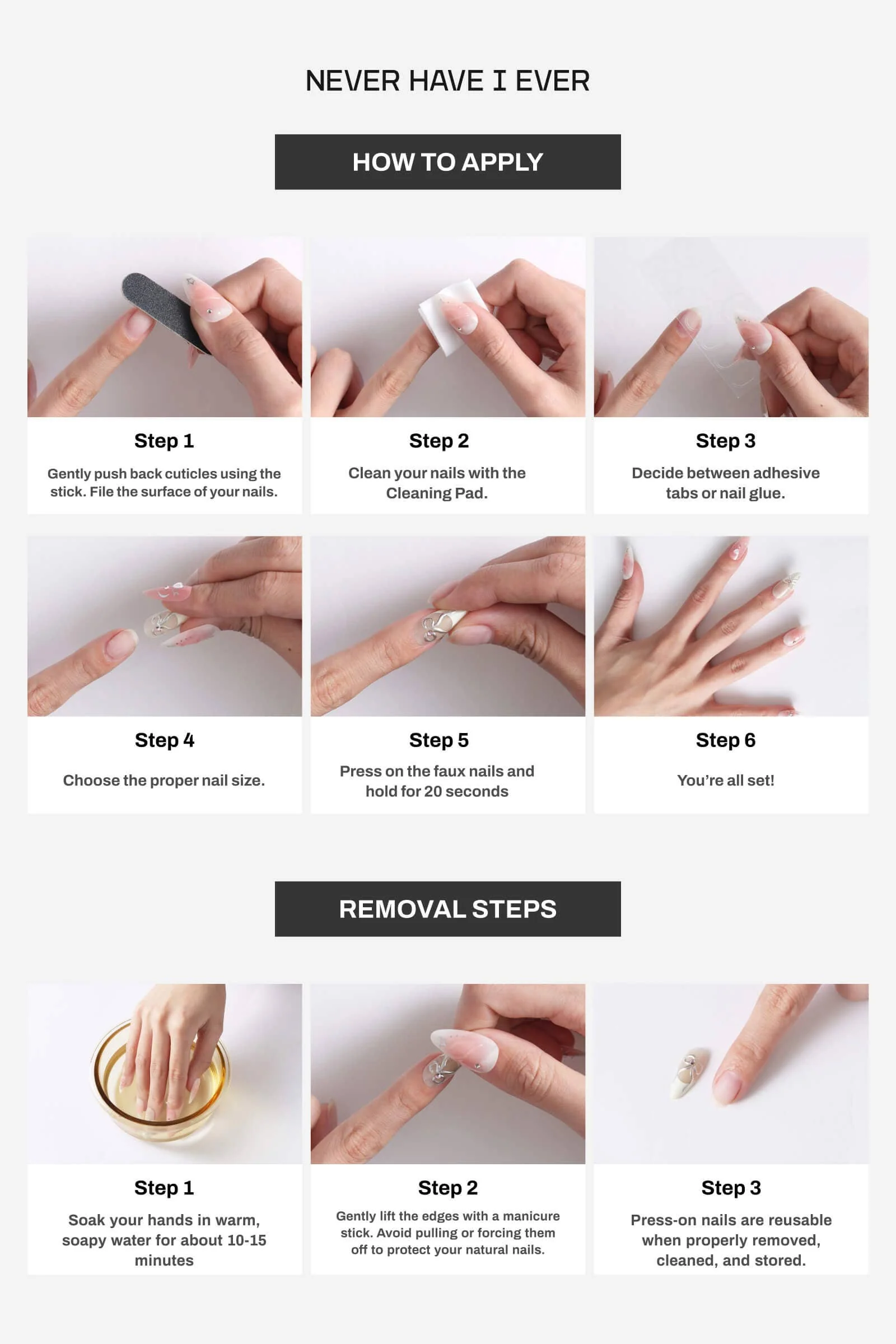 NEVER HAVE I EVER

HOW TO APPLY

Step 1

Gently push back cuticles using the stick. File the surface of your nails.

Step 2

Clean your nails with the Cleaning Pad.

Step 3

Decide between adhesive tabs or nail glue.

Step 4

Choose the proper nail size.

Step 5

Press on the faux nails and hold for 20 seconds

Step 6

You're all set!

REMOVAL STEPS

Step 1

Soak your hands in warm, soapy water for about 10-15 minutes

Step 2

Gently lift the edges with a manicure stick. Avoid pulling or forcing them off to protect your natural nails.

Step 3

Press-on nails are reusable when properly removed, cleaned, and stored.